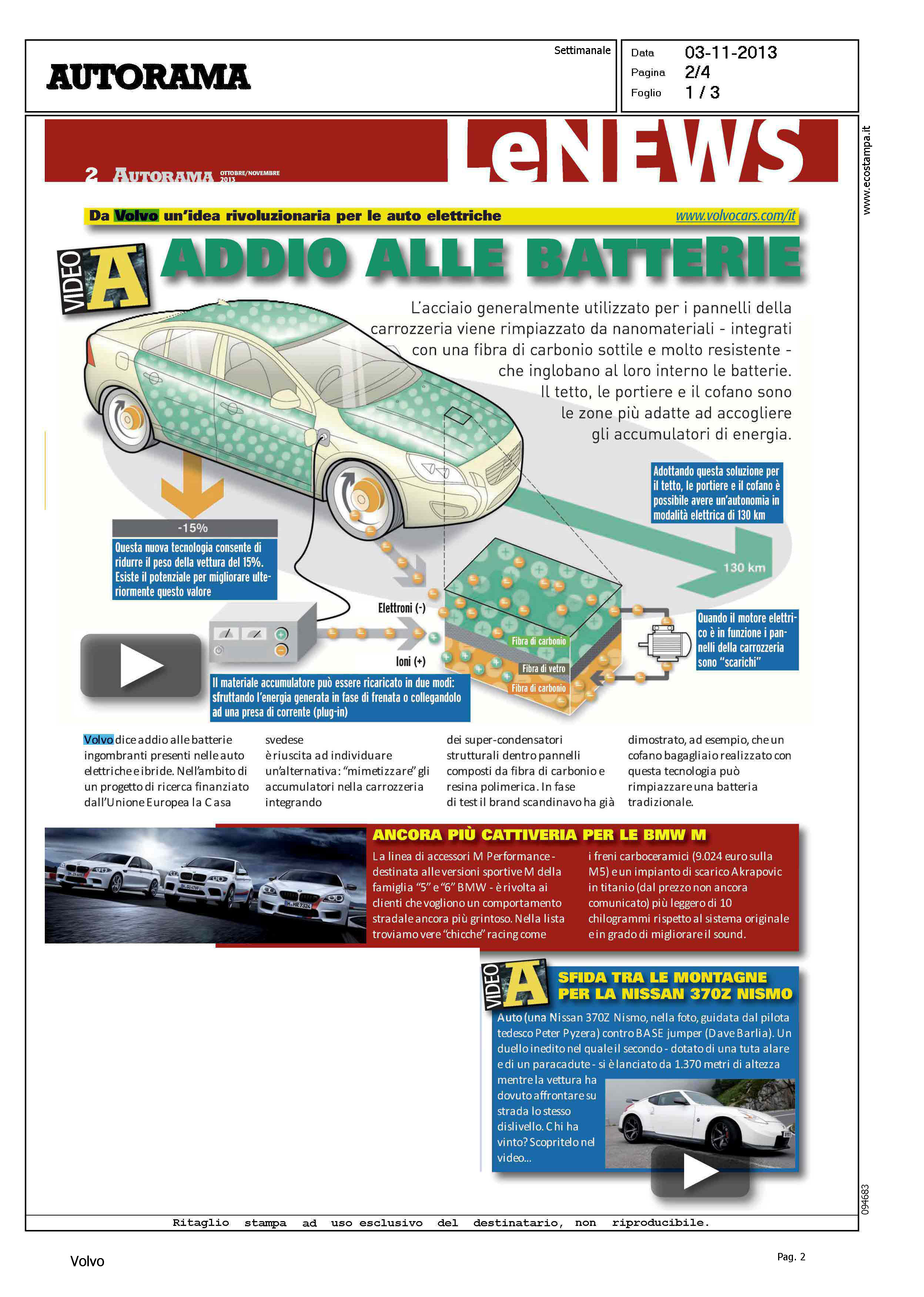 AUTORAMA

Settimanale

Data 03-11-2013
Pagina 2/4
Foglio 1 / 3

www.ecostampa.it

2 AUTORAMA OTTOBRE/NOVEMBRE 2013

LeNEWS

Da Volvo un'idea rivoluzionaria per le auto elettriche www.volvocars.com/it

VIDEO A ADDIO ALLE BATTERIE

L'acciaio generalmente utilizzato per i pannelli della carrozzeria viene rimpiazzato da nanomateriali - integrati con una fibra di carbonio sottile e molto resistente - che inglobano al loro interno le batterie. Il tetto, le portiere e il cofano sono le zone più adatte ad accogliere gli accumulatori di energia.

Adottando questa soluzione per il tetto, le portiere e il cofano è possibile avere un'autonomia in modalità elettrica di 130 km

130 km

-15%

Questa nuova tecnologia consente di ridurre il peso della vettura del 15%. Esiste il potenziale per migliorare ulteriormente questo valore

Elettroni (-)

Ioni (+)

Fibra di carbonio

Fibra di vetro

Fibra di carbonio

Quando il motore elettrico è in funzione i pannelli della carrozzeria sono "scarichi"

Il materiale accumulatore può essere ricaricato in due modi: sfruttando l'energia generata in fase di frenata o collegandolo ad una presa di corrente (plug-in)

Volvo dice addio alle batterie ingombranti presenti nelle auto elettriche e ibride. Nell'ambito di un progetto di ricerca finanziato dall'Unione Europea la Casa svedese è riuscita ad individuare un'alternativa: "mimetizzare" gli accumulatori nella carrozzeria integrando dei super-condensatori strutturali dentro pannelli composti da fibra di carbonio e resina polimerica. In fase di test il brand scandinavo ha già dimostrato, ad esempio, che un cofano bagagliaio realizzato con questa tecnologia può rimpiazzare una batteria tradizionale.

ANCORA PIÙ CATTIVERIA PER LE BMW M

La linea di accessori M Performance - destinata alle versioni sportive M della famiglia "5" e "6" BMW - è rivolta ai clienti che vogliono un comportamento stradale ancora più grintoso. Nella lista troviamo vere "chicche" racing come i freni carboceramici (9.024 euro sulla M5) e un impianto di scarico Akrapovic in titanio (dal prezzo non ancora comunicato) più leggero di 10 chilogrammi rispetto al sistema originale e in grado di migliorare il sound.

VIDEO A SFIDA TRA LE MONTAGNE PER LA NISSAN 370Z NISMO

Auto (una Nissan 370Z Nismo, nella foto, guidata dal pilota tedesco Peter Pyzera) contro BASE jumper (Dave Barlia). Un duello inedito nel quale il secondo - dotato di una tuta alare e di un paracadute - si è lanciato da 1.370 metri di altezza mentre la vettura ha dovuto affrontare su strada lo stesso dislivello. Chi ha vinto? Scopritelo nel video...

094683

Ritaglio stampa ad uso esclusivo del destinatario, non riproducibile.

Volvo

Pag. 2